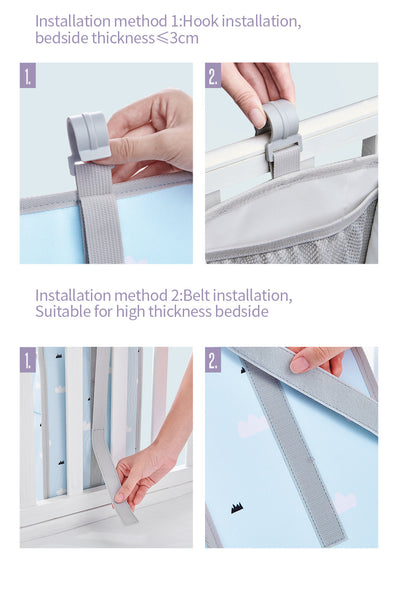 Installation method 1:Hook installation, bedside thickness≤3cm

1.

2.

Installation method 2:Belt installation, Suitable for high thickness bedside

1.

2.